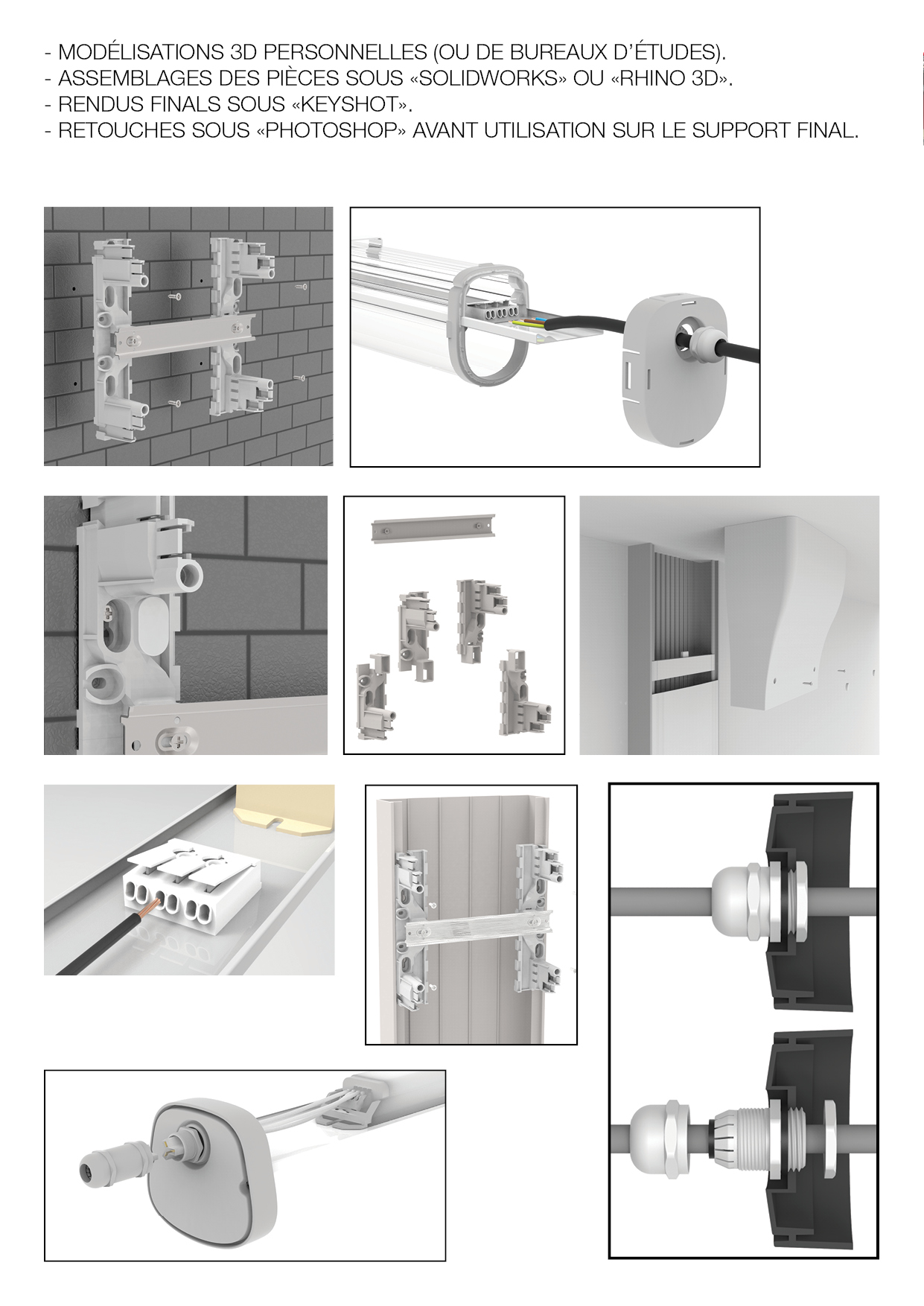 - MODÉLISATIONS 3D PERSONNELLES (OU DE BUREAUX D'ÉTUDES).
- ASSEMBLAGES DES PIÈCES SOUS «SOLIDWORKS» OU «RHINO 3D».
- RENDUS FINALS SOUS «KEYSHOT».
- RETOUCHES SOUS «PHOTOSHOP» AVANT UTILISATION SUR LE SUPPORT FINAL.